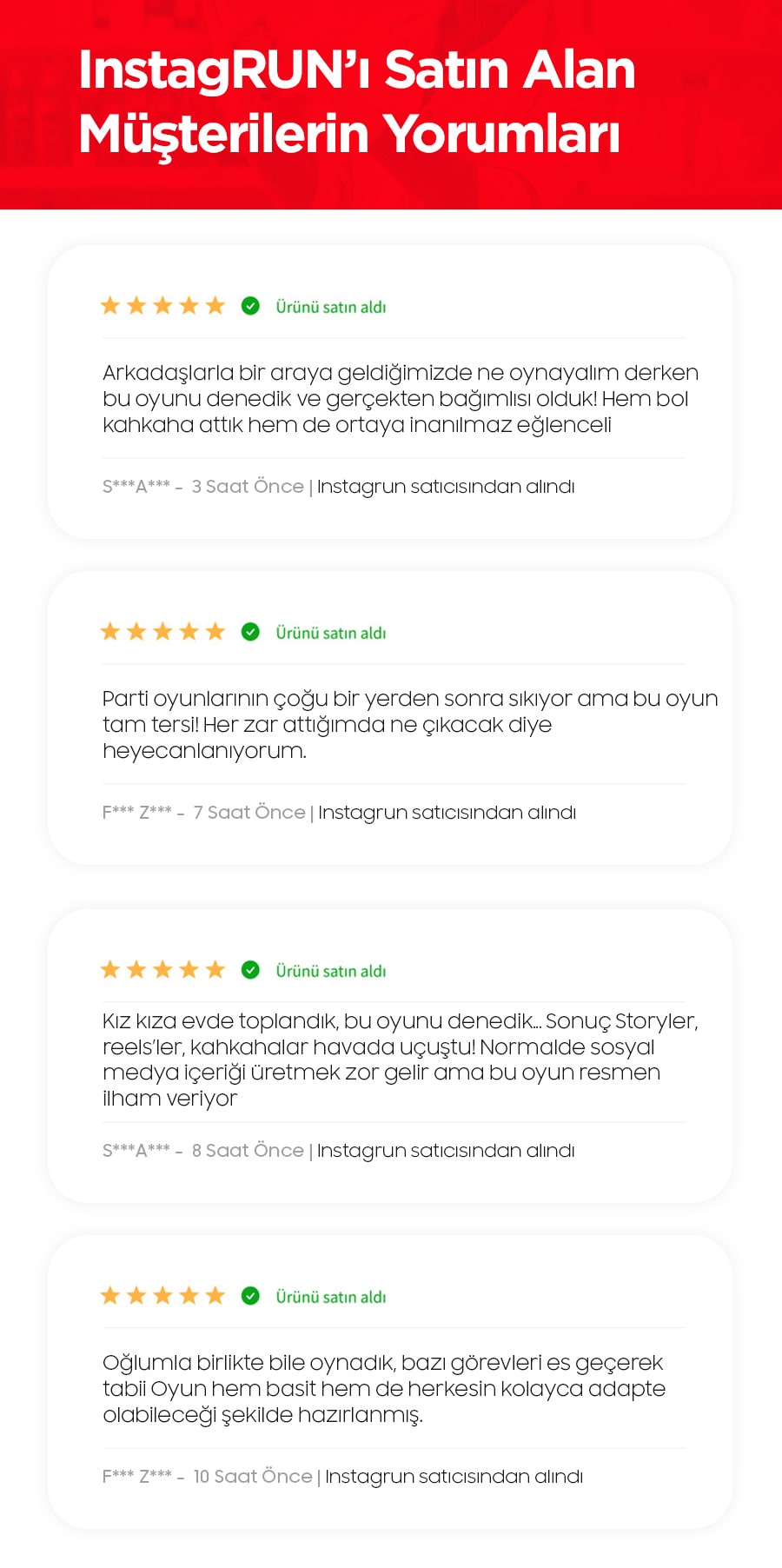 InstagRUN'ı Satın Alan Müşterilerin Yorumları

Ürünü satın aldı

Arkadaşlarla bir araya geldiğimizde ne oynayalım derken bu oyunu denedik ve gerçekten bağımlısı olduk! Hem bol kahkaha attık hem de ortaya inanılmaz eğlenceli

S***A*** - 3 Saat Önce | Instagrun satıcısından alındı

Ürünü satın aldı

Parti oyunlarının çoğu bir yerden sonra sıkıyor ama bu oyun tam tersi! Her zar attığımda ne çıkacak diye heyecanlanıyorum.

F*** Z*** - 7 Saat Önce | Instagrun satıcısından alındı

Ürünü satın aldı

Kız kıza evde toplandık, bu oyunu denedik... Sonuç Storyler, reels'ler, kahkahalar havada uçuştu! Normalde sosyal medya içeriği üretmek zor gelir ama bu oyun resmen ilham veriyor

S***A*** - 8 Saat Önce | Instagrun satıcısından alındı

Ürünü satın aldı

Oğlumla birlikte bile oynadık, bazı görevleri es geçerek tabii Oyun hem basit hem de herkesin kolayca adapte olabileceği şekilde hazırlanmış.

F*** Z*** - 10 Saat Önce | Instagrun satıcısından alındı